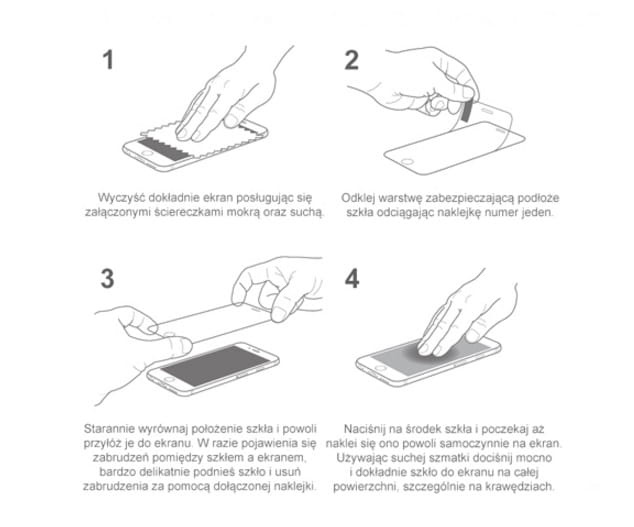 1

Wyczyść dokładnie ekran posługując się załączonymi ściereczkami mokrą oraz suchą.

2

Odklej warstwę zabezpieczającą podłoże szkła odciągając naklejkę numer jeden.

3

Starannie wyrównaj położenie szkła i powoli przyłóż je do ekranu. W razie pojawienia się zabrudzeń pomiędzy szkłem a ekranem, bardzo delikatnie podnieś szkło i usuń zabrudzenia za pomocą dołączonej naklejki.

4

Naciśnij na środek szkła i poczekaj aż naklei się ono powoli samoczynnie na ekran. Używając suchej szmatki dociśnij mocno i dokładnie szkło do ekranu na całej powierzchni, szczególnie na krawędziach.