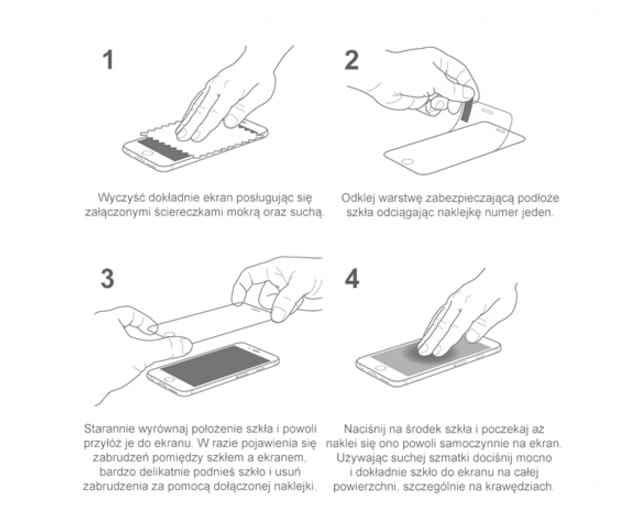 1

Wyczyść dokładnie ekran posługując się załączonymi ściereczkami mokrą oraz suchą.

2

Odklej warstwę zabezpieczającą podłoże szkła odciągając naklejkę numer jeden.

3

Starannie wyrównaj położenie szkła i powoli przyłóż je do ekranu. W razie pojawienia się zabrudzeń pomiędzy szkłem a ekranem, bardzo delikatnie podnieś szkło i usuń zabrudzenia za pomocą dołączonej naklejki.

4

Naciśnij na środek szkła i poczekaj aż naklei się ono powoli samoczynnie na ekran. Używając suchej szmatki dociśnij mocno i dokładnie szkło do ekranu na całej powierzchni, szczególnie na krawędziach.